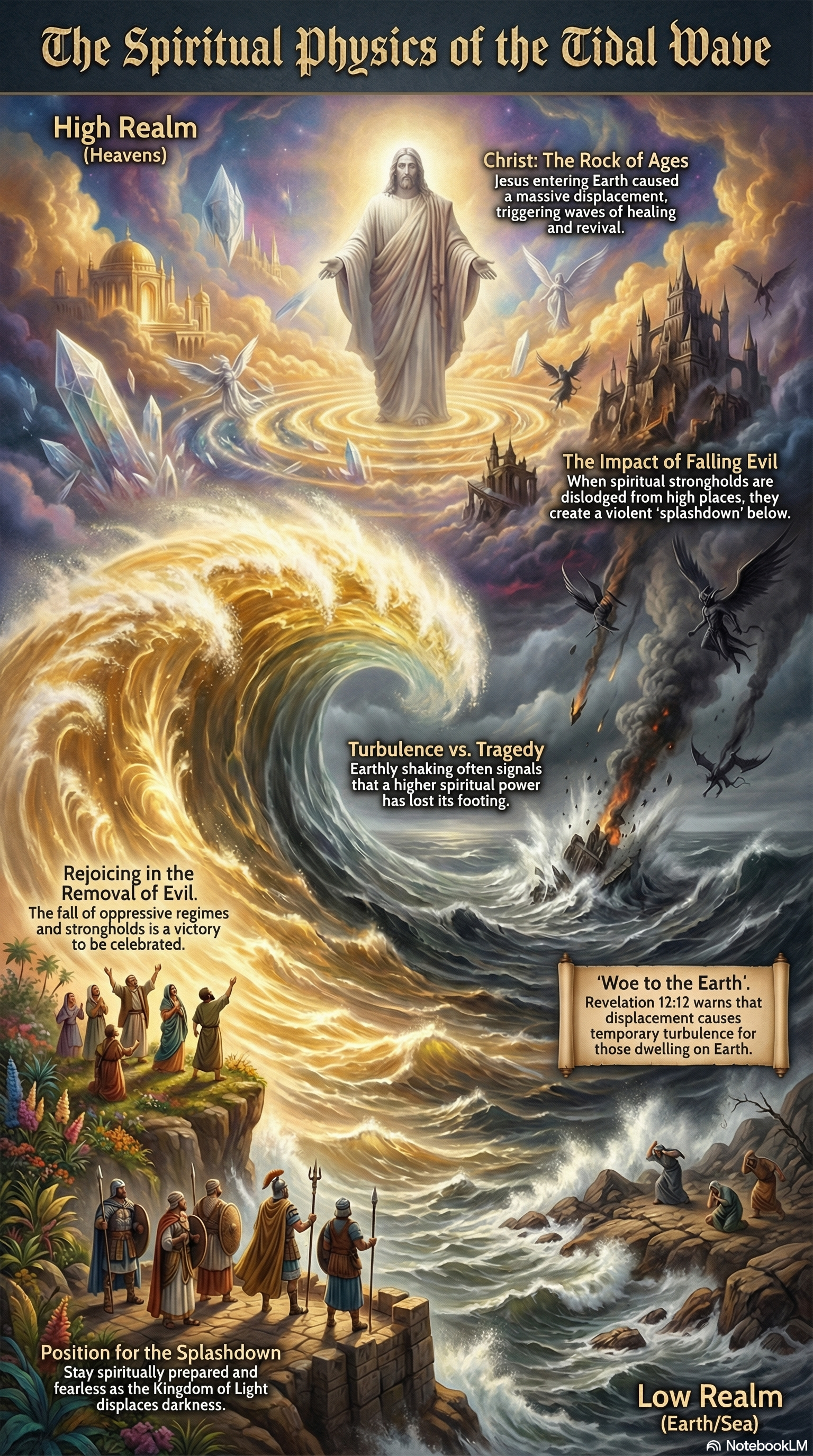 The Spiritual Physics of the Tidal Wave

High Realm
(Heavens)

Christ: The Rock of Ages
Jesus entering Earth caused a massive displacement, triggering waves of healing and revival.

The Impact of Falling Evil
When spiritual strongholds are dislodged from high places, they create a violent 'splashdown' below.

Turbulence vs. Tragedy
Earthly shaking often signals that a higher spiritual power has lost its footing.

Rejoicing in the Removal of Evil.
The fall of oppressive regimes and strongholds is a victory to be celebrated.

'Woe to the Earth'.
Revelation 12:12 warns that displacement causes temporary turbulence for those dwelling on Earth.

Position for the Splashdown
Stay spiritually prepared and fearless as the Kingdom of Light displaces darkness.

Low Realm
(Earth/Sea)

NotebookLM